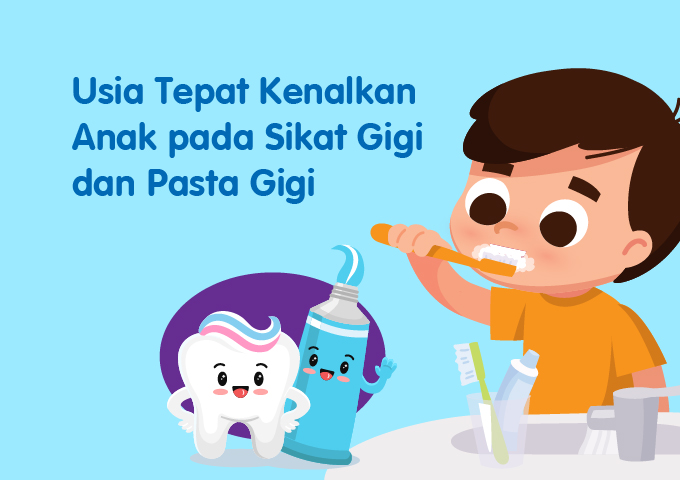 Usia Tepat Kenalkan Anak pada Sikat Gigi dan Pasta Gigi